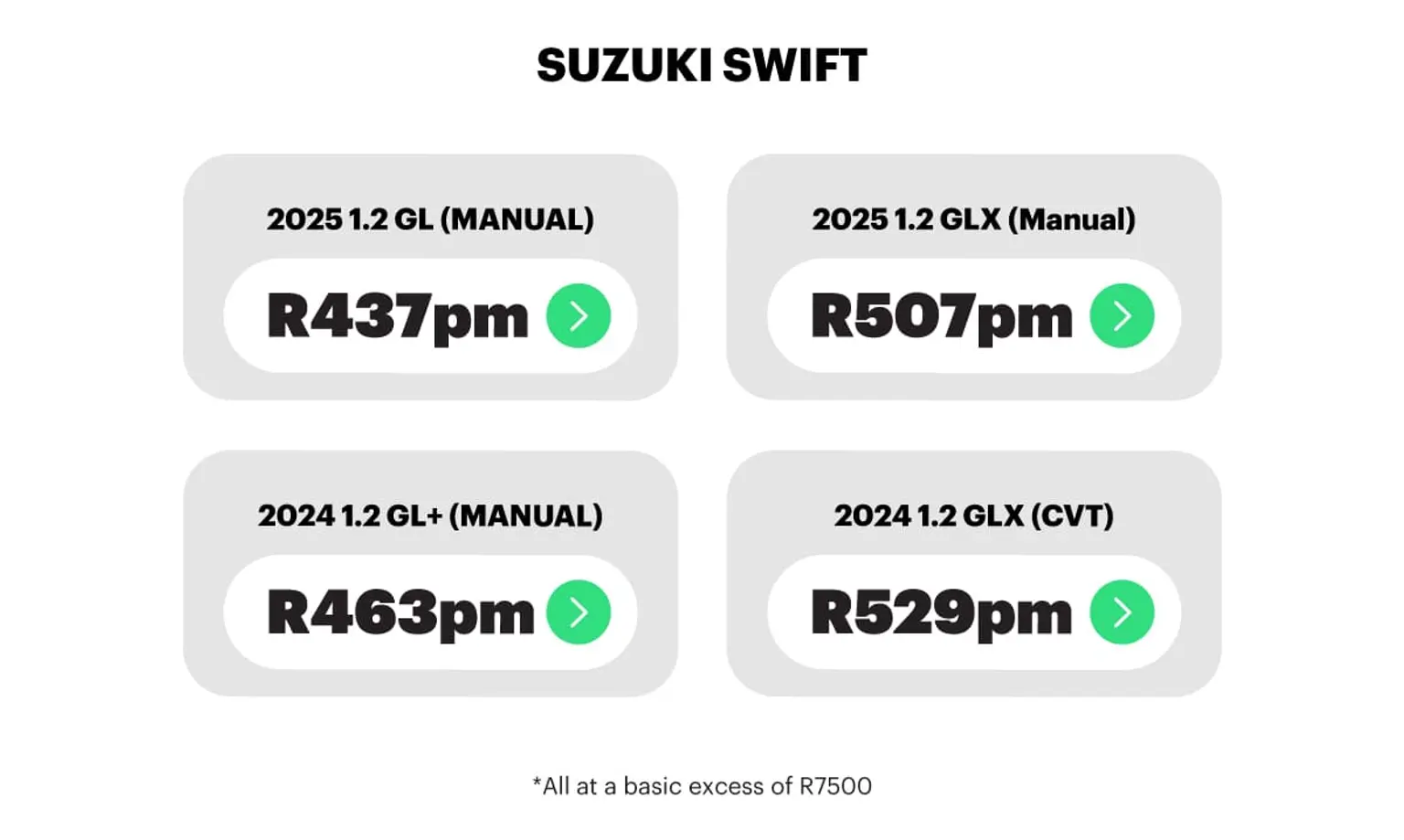 SUZUKI SWIFT

2025 1.2 GL (MANUAL)

R437pm

2025 1.2 GLX (Manual)

R507pm

2024 1.2 GL+ (MANUAL)

R463pm

2024 1.2 GLX (CVT)

R529pm

*All at a basic excess of R7500