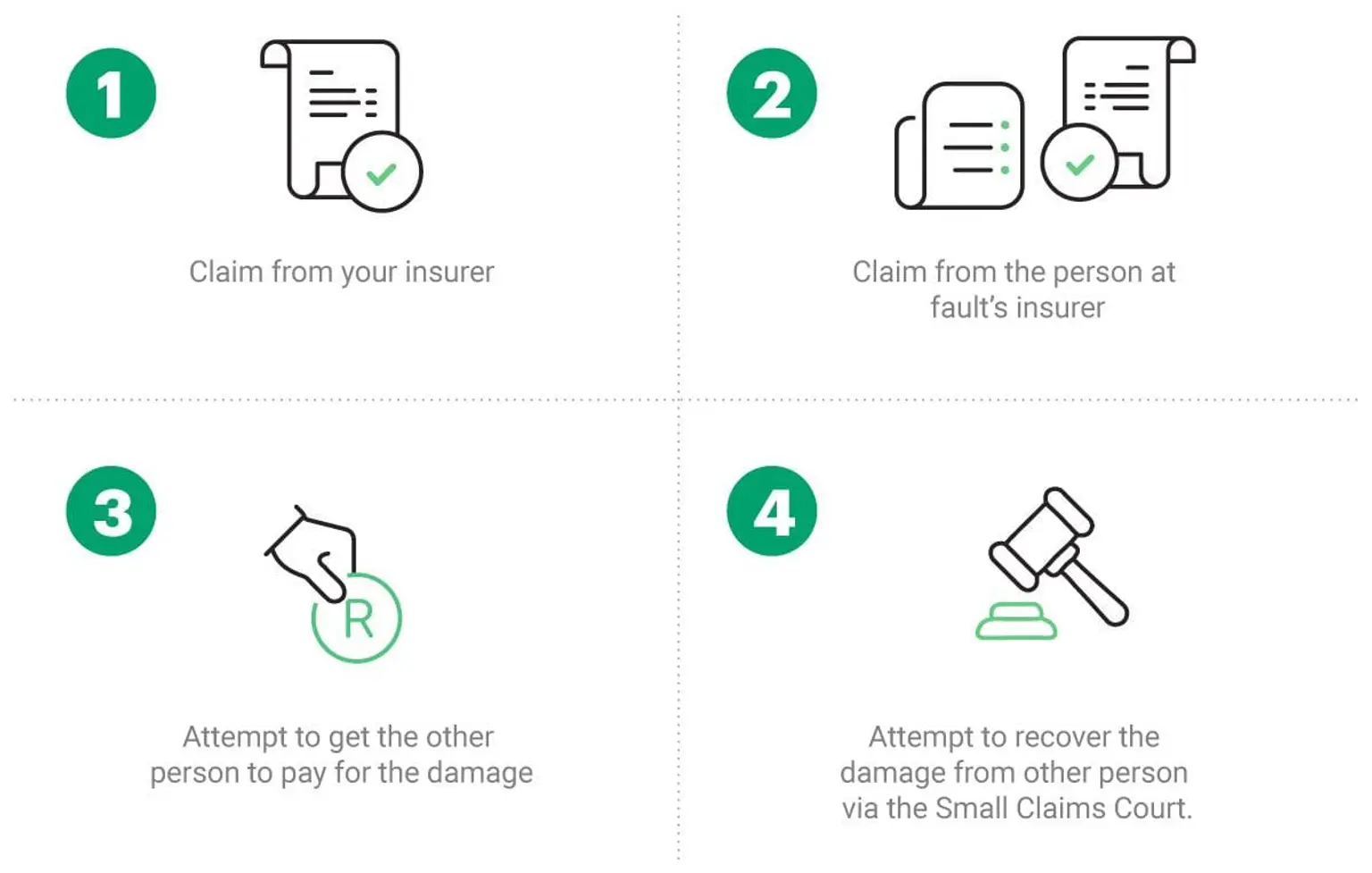 1

Claim from your insurer

2

Claim from the person at fault's insurer

3

R

Attempt to get the other person to pay for the damage

4

Attempt to recover the damage from other person via the Small Claims Court.